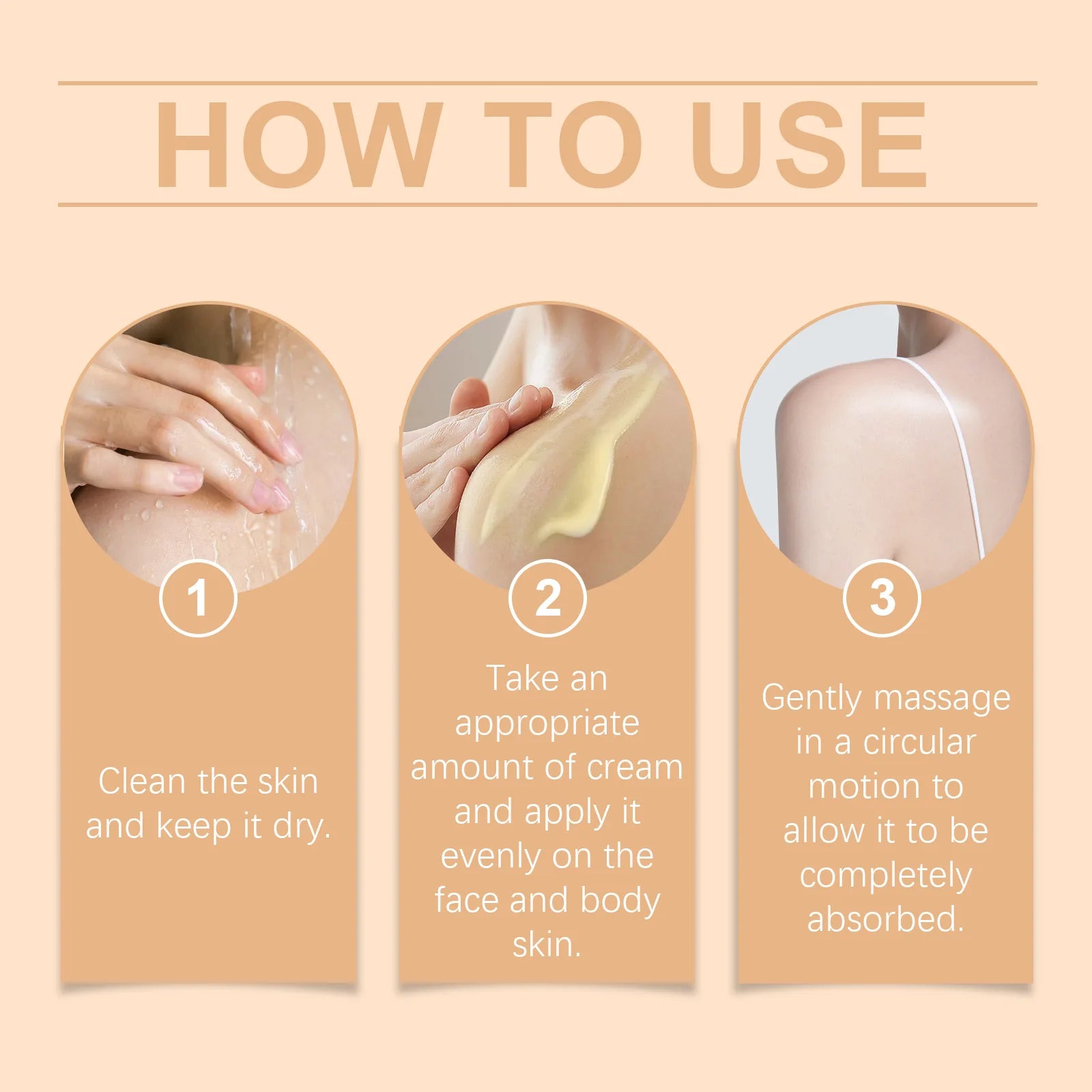 HOW TO USE

1

Clean the skin and keep it dry.

2

Take an appropriate amount of cream and apply it evenly on the face and body skin.

3

Gently massage in a circular motion to allow it to be completely absorbed.